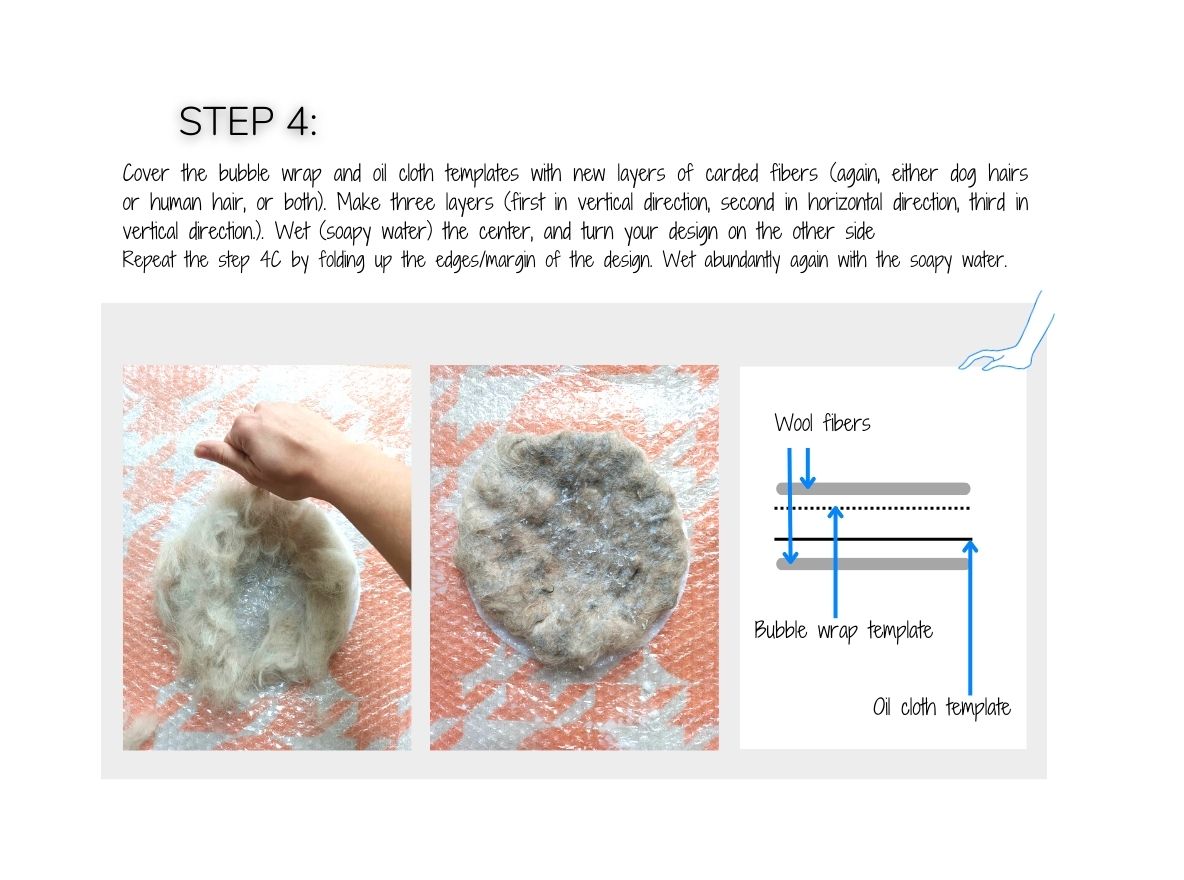 STEP 4:

Cover the bubble wrap and oil cloth templates with new layers of carded fibers (again, either dog hairs or human hair, or both). Make three layers (first in vertical direction, second in horizontal direction, third in vertical direction.). Wet (soapy water) the center, and turn your design on the other side
Repeat the step 4C by folding up the edges/margin of the design. Wet abundantly again with the soapy water.

Wool fibers

Bubble wrap template

Oil cloth template